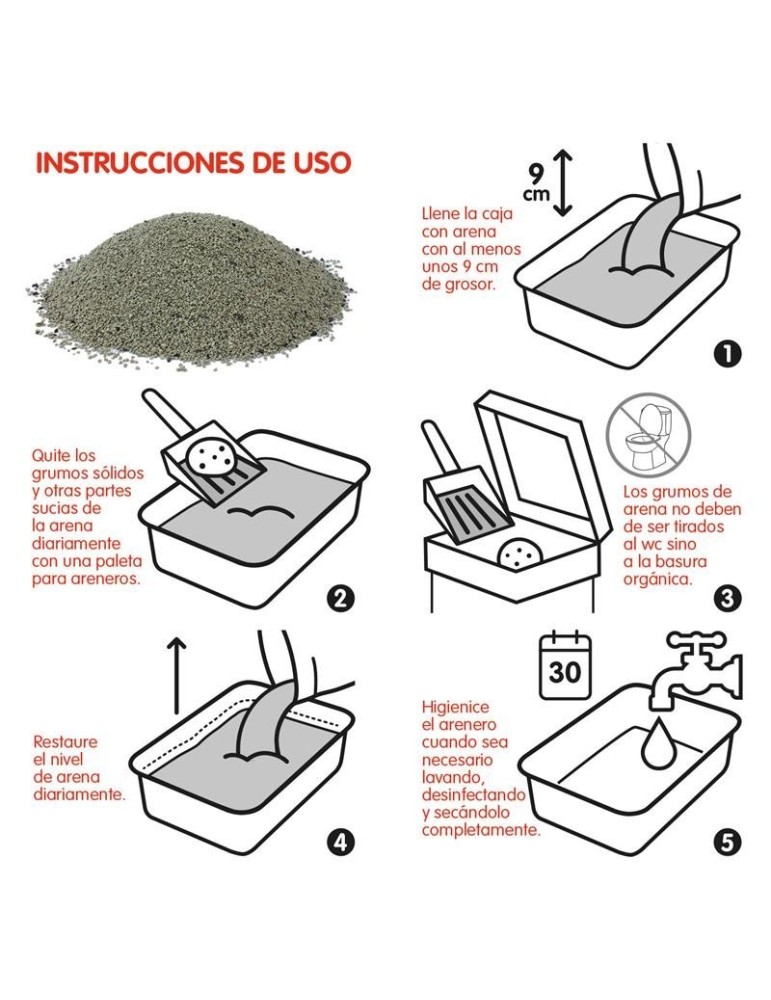 INSTRUCCIONES DE USO

9 cm

Llene la caja con arena con al menos unos 9 cm de grosor.

1

Quite los grumos sólidos y otras partes sucias de la arena diariamente con una paleta para areneros.

2

Los grumos de arena no deben de ser tirados al wc sino a la basura orgánica.

3

Restaure el nivel de arena diariamente.

4

30

Higienice el arenero cuando sea necesario lavando, desinfectando y secándolo completamente.

5